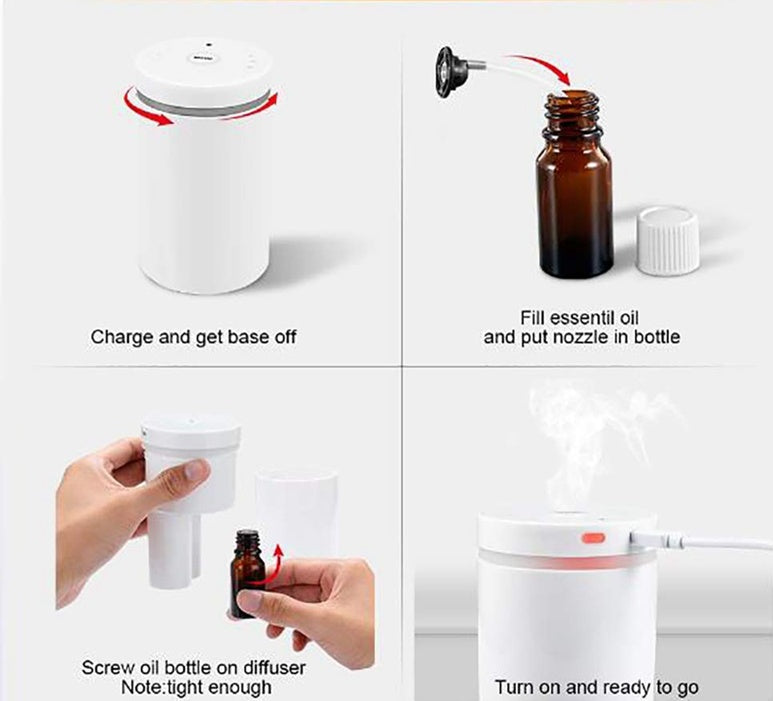 Charge and get base off

Fill essentil oil
and put nozzle in bottle

Screw oil bottle on diffuser
Note:tight enough

Turn on and ready to go