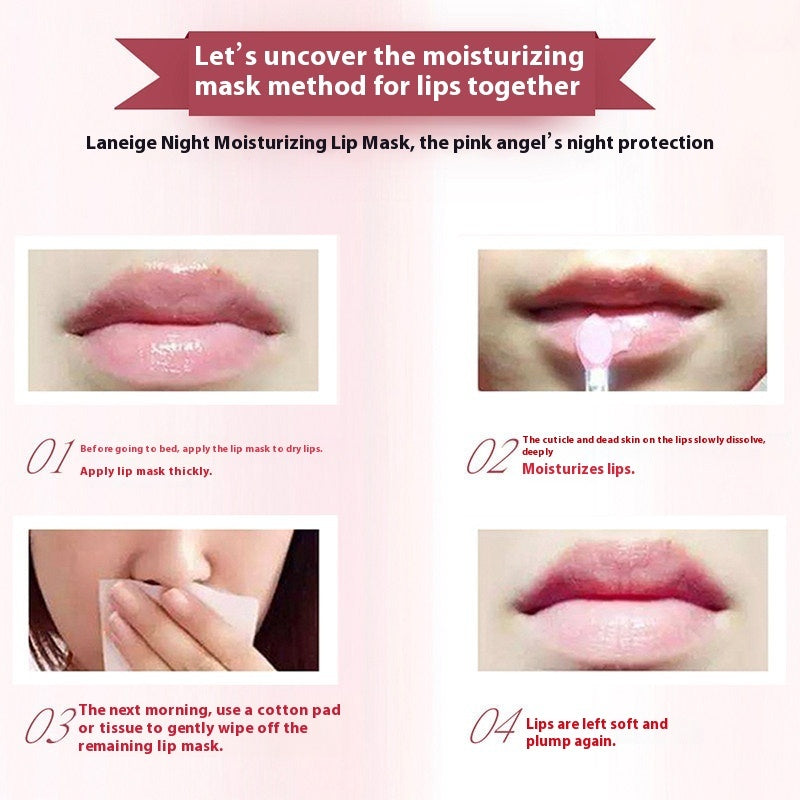 Let's uncover the moisturizing mask method for lips together

Laneige Night Moisturizing Lip Mask, the pink angel's night protection

01 Before going to bed, apply the lip mask to dry lips.
Apply lip mask thickly.

02 The cuticle and dead skin on the lips slowly dissolve, deeply
Moisturizes lips.

03 The next morning, use a cotton pad or tissue to gently wipe off the remaining lip mask.

04 Lips are left soft and plump again.